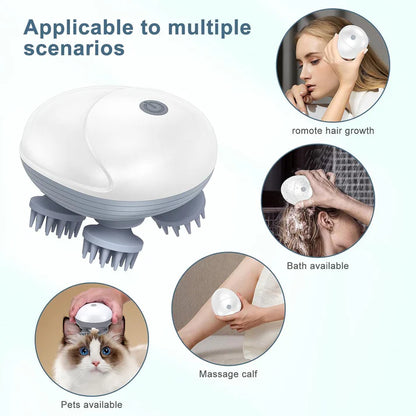 Applicable to multiple scenarios

romote hair growth

Bath available

Massage calf

Pets available